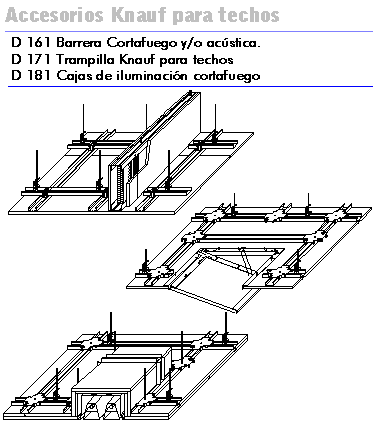 Accesorios Knauf para techos

D 161 Barrera Cortafuego y/o acústica.
D 171 Trampilla Knauf para techos
D 181 Cajas de iluminación cortafuego